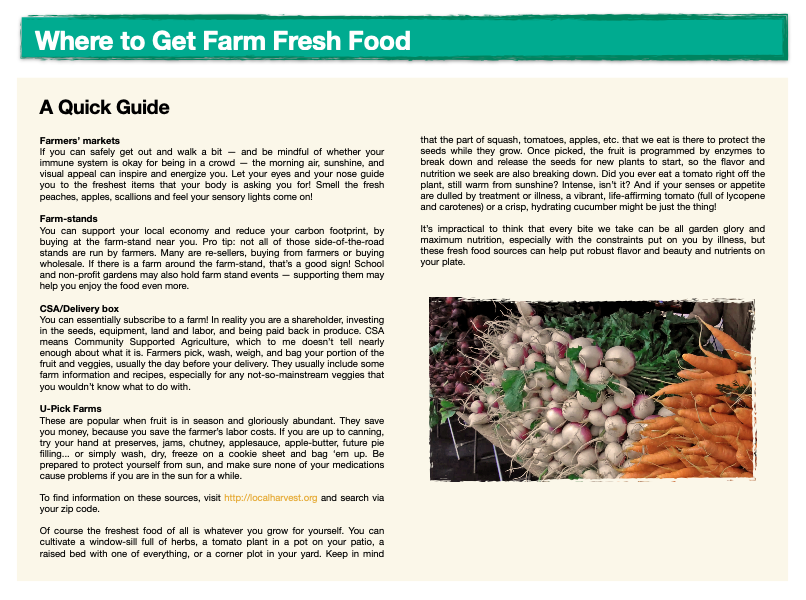 Where to Get Farm Fresh Food

A Quick Guide

Farmers' markets
If you can safely get out and walk a bit — and be mindful of whether your immune system is okay for being in a crowd — the morning air, sunshine, and visual appeal can inspire and energize you. Let your eyes and your nose guide you to the freshest items that your body is asking you for! Smell the fresh peaches, apples, scallions and feel your sensory lights come on!

Farm-stands
You can support your local economy and reduce your carbon footprint, by buying at the farm-stand near you. Pro tip: not all of those side-of-the-road stands are run by farmers. Many are re-sellers, buying from farmers or buying wholesale. If there is a farm around the farm-stand, that's a good sign! School and non-profit gardens may also hold farm stand events — supporting them may help you enjoy the food even more.

CSA/Delivery box
You can essentially subscribe to a farm! In reality you are a shareholder, investing in the seeds, equipment, land and labor, and being paid back in produce. CSA means Community Supported Agriculture, which to me doesn't tell nearly enough about what it is. Farmers pick, wash, weigh, and bag your portion of the fruit and veggies, usually the day before your delivery. They usually include some farm information and recipes, especially for any not-so-mainstream veggies that you wouldn't know what to do with.

U-Pick Farms
These are popular when fruit is in season and gloriously abundant. They save you money, because you save the farmer's labor costs. If you are up to canning, try your hand at preserves, jams, chutney, applesauce, apple-butter, future pie filling... or simply wash, dry, freeze on a cookie sheet and bag 'em up. Be prepared to protect yourself from sun, and make sure none of your medications cause problems if you are in the sun for a while.

To find information on these sources, visit http://localharvest.org and search via your zip code.

Of course the freshest food of all is whatever you grow for yourself. You can cultivate a window-sill full of herbs, a tomato plant in a pot on your patio, a raised bed with one of everything, or a corner plot in your yard. Keep in mind that the part of squash, tomatoes, apples, etc. that we eat is there to protect the seeds while they grow. Once picked, the fruit is programmed by enzymes to break down and release the seeds for new plants to start, so the flavor and nutrition we seek are also breaking down. Did you ever eat a tomato right off the plant, still warm from sunshine? Intense, isn't it? And if your senses or appetite are dulled by treatment or illness, a vibrant, life-affirming tomato (full of lycopene and carotenes) or a crisp, hydrating cucumber might be just the thing!

It's impractical to think that every bite we take can be all garden glory and maximum nutrition, especially with the constraints put on you by illness, but these fresh food sources can help put robust flavor and beauty and nutrients on your plate.